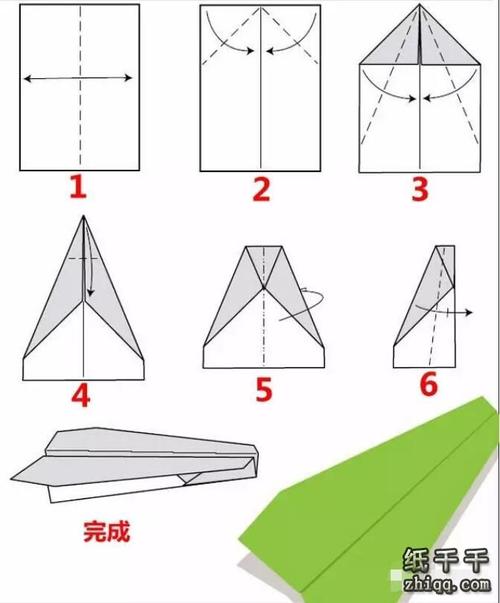 1
2
3
4
5
6
完成
纸千千
zhigg.com